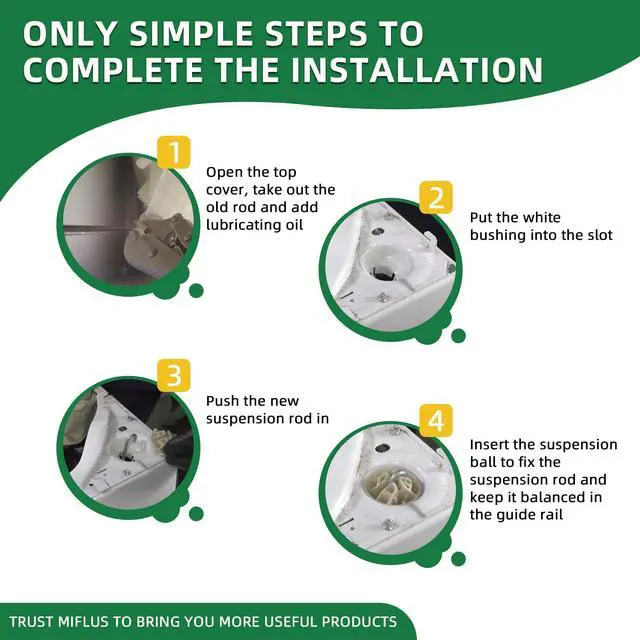 ONLY SIMPLE STEPS TO COMPLETE THE INSTALLATION

1

Open the top cover, take out the old rod and add lubricating oil

2

Put the white bushing into the slot

3

Push the new suspension rod in

4

Insert the suspension ball to fix the suspension rod and keep it balanced in the guide rail

TRUST MIFLUS TO BRING YOU MORE USEFUL PRODUCTS