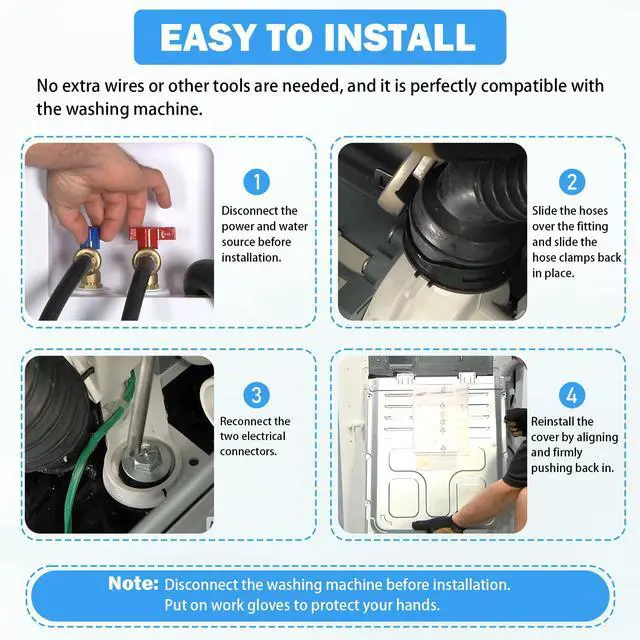 EASY TO INSTALL

No extra wires or other tools are needed, and it is perfectly compatible with the washing machine.

1

Disconnect the power and water source before installation.

2

Slide the hoses over the fitting and slide the hose clamps back in place.

3

Reconnect the two electrical connectors.

4

Reinstall the cover by aligning and firmly pushing back in.

Note: Disconnect the washing machine before installation. Put on work gloves to protect your hands.