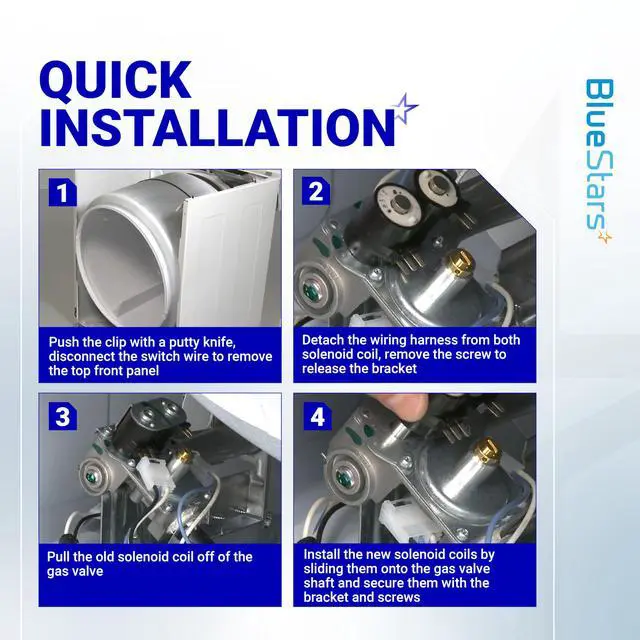 QUICK INSTALLATION

BlueStars

1

Push the clip with a putty knife, disconnect the switch wire to remove the top front panel

2

Detach the wiring harness from both solenoid coil, remove the screw to release the bracket

3

Pull the old solenoid coil off of the gas valve

4

Install the new solenoid coils by sliding them onto the gas valve shaft and secure them with the bracket and screws