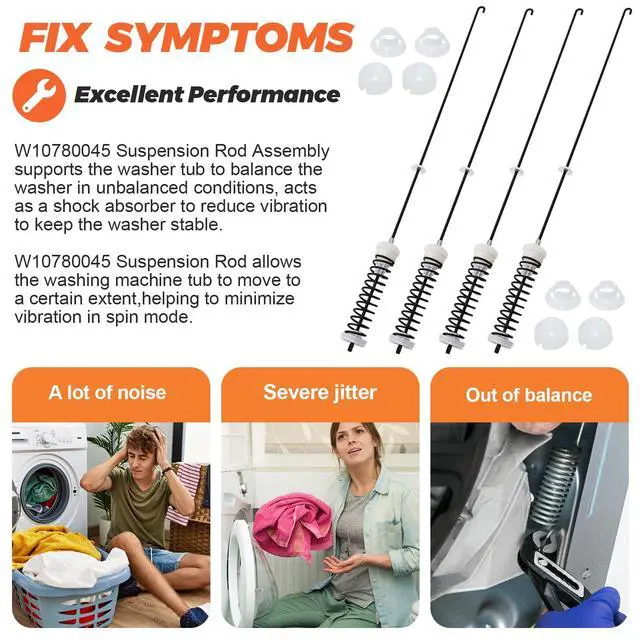 FIX SYMPTOMS

Excellent Performance

W10780045 Suspension Rod Assembly supports the washer tub to balance the washer in unbalanced conditions, acts as a shock absorber to reduce vibration to keep the washer stable.

W10780045 Suspension Rod allows the washing machine tub to move to a certain extent,helping to minimize vibration in spin mode.

A lot of noise

Severe jitter

Out of balance