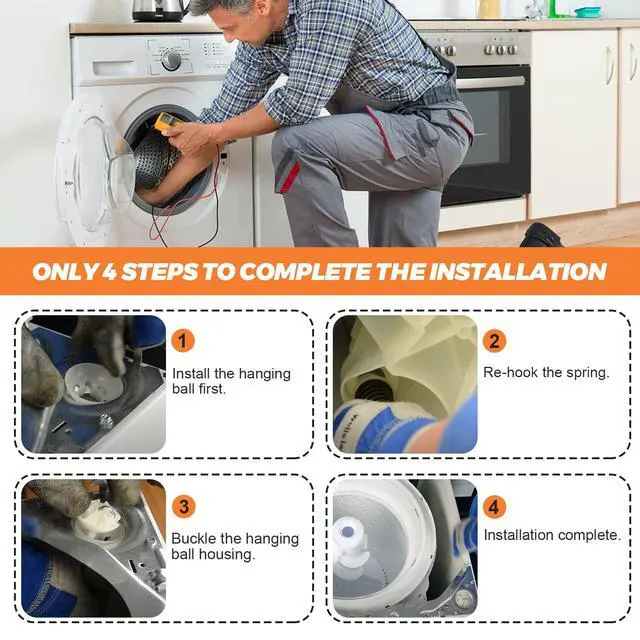 ONLY 4 STEPS TO COMPLETE THE INSTALLATION

1
Install the hanging ball first.

2
Re-hook the spring.

3
Buckle the hanging ball housing.

4
Installation complete.