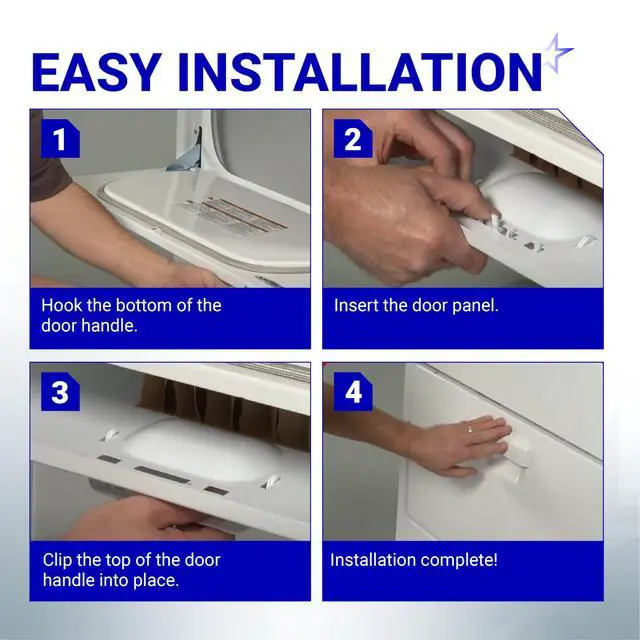 EASY INSTALLATION

1

Hook the bottom of the door handle.

2

Insert the door panel.

3

Clip the top of the door handle into place.

4

Installation complete!