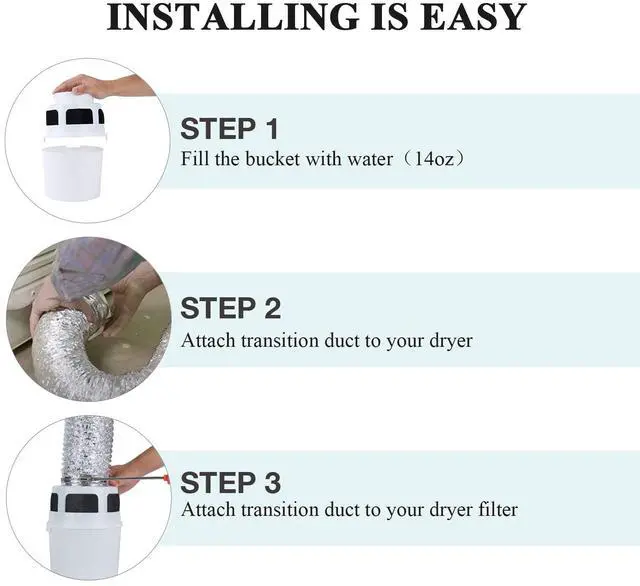 INSTALLING IS EASY

STEP 1
Fill the bucket with water（14oz）

STEP 2
Attach transition duct to your dryer

STEP 3
Attach transition duct to your dryer filter