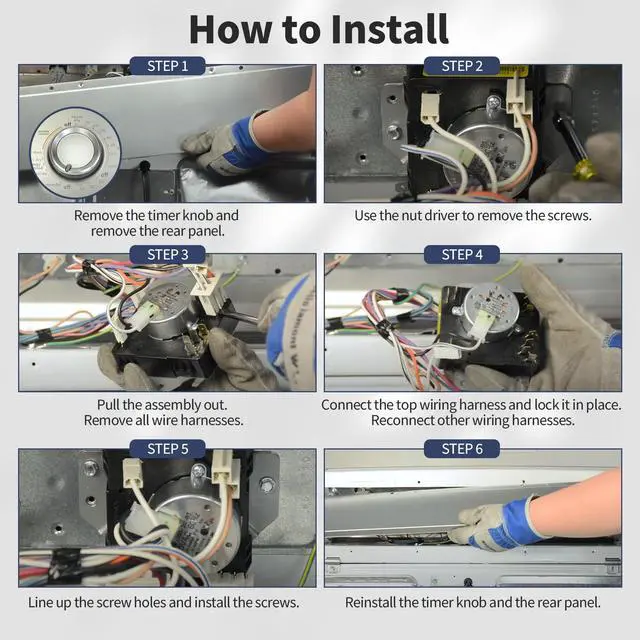 How to Install

STEP 1

Remove the timer knob and remove the rear panel.

STEP 2

Use the nut driver to remove the screws.

STEP 3

Pull the assembly out. Remove all wire harnesses.

STEP 4

Connect the top wiring harness and lock it in place. Reconnect other wiring harnesses.

STEP 5

Line up the screw holes and install the screws.

STEP 6

Reinstall the timer knob and the rear panel.