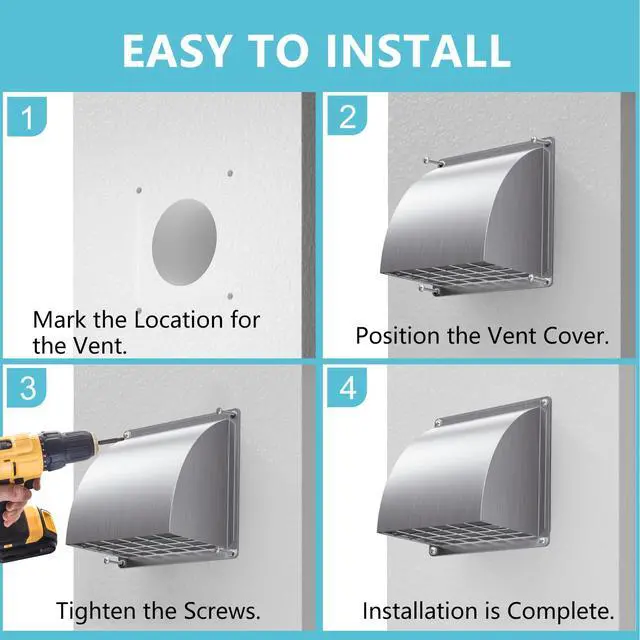 EASY TO INSTALL

1

Mark the Location for the Vent.

2

Position the Vent Cover.

3

Tighten the Screws.

4

Installation is Complete.