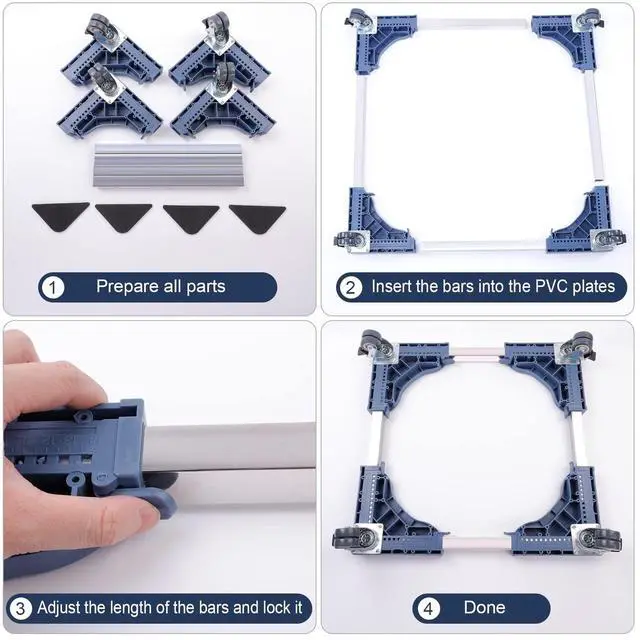 1 Prepare all parts

2 Insert the bars into the PVC plates

3 Adjust the length of the bars and lock it

4 Done