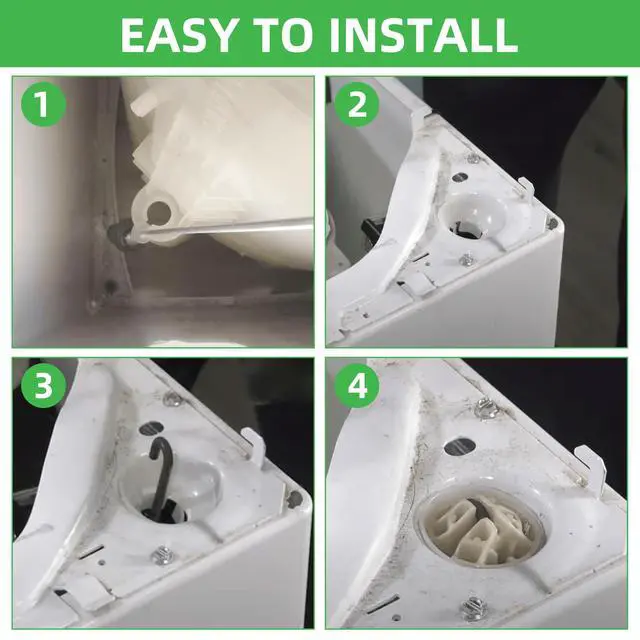 EASY TO INSTALL

1

2

3

4