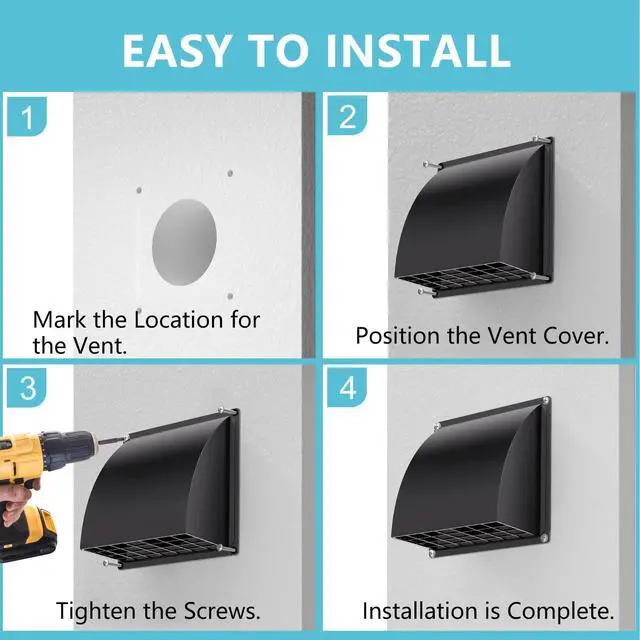 EASY TO INSTALL

1

Mark the Location for the Vent.

2

Position the Vent Cover.

3

Tighten the Screws.

4

Installation is Complete.