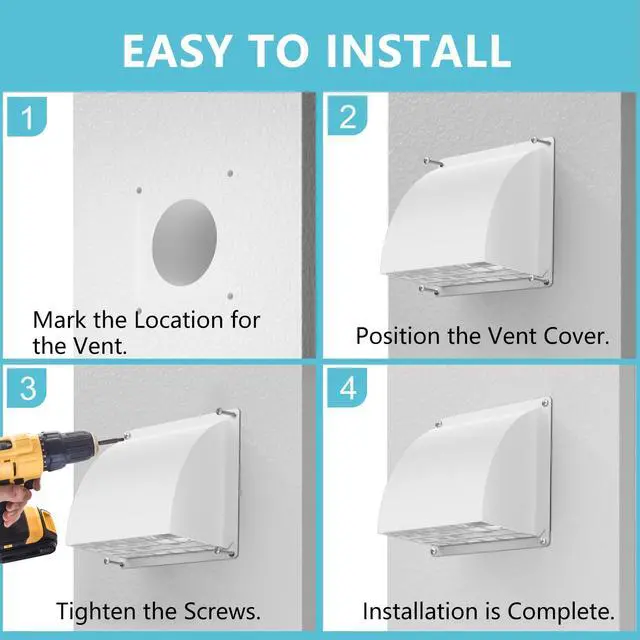 EASY TO INSTALL

1

Mark the Location for the Vent.

2

Position the Vent Cover.

3

Tighten the Screws.

4

Installation is Complete.