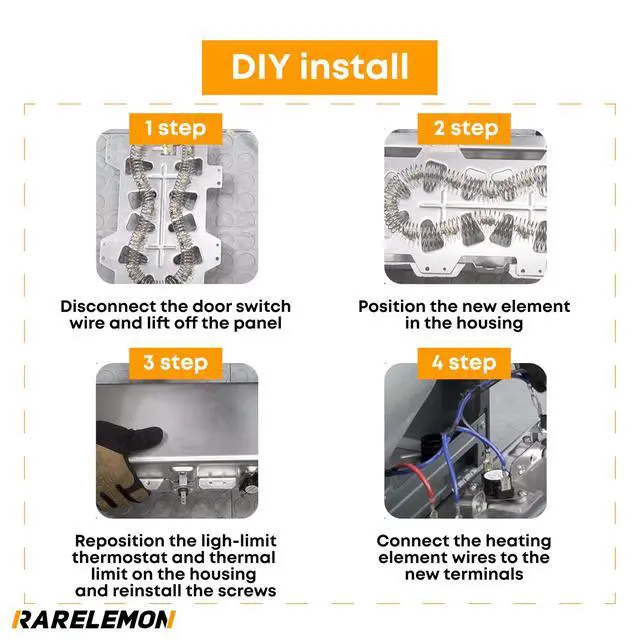 DIY install

1 step

Disconnect the door switch wire and lift off the panel

2 step

Position the new element in the housing

3 step

Reposition the ligh-limit thermostat and thermal limit on the housing and reinstall the screws

4 step

Connect the heating element wires to the new terminals

RARELEMON