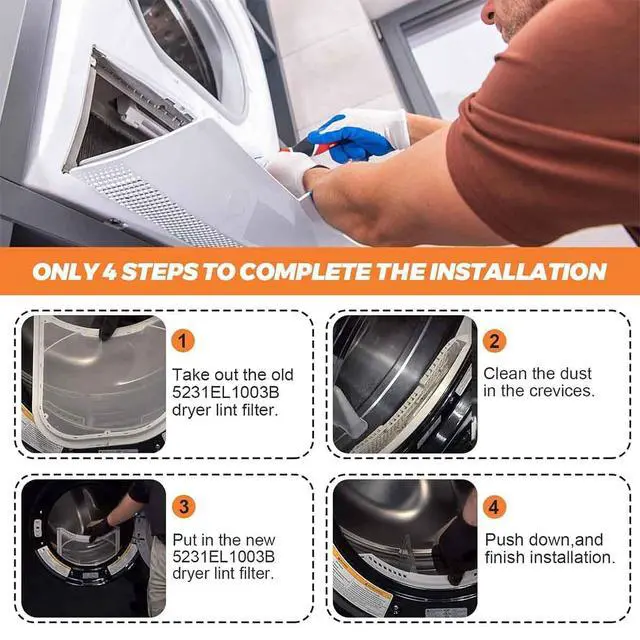 ONLY 4 STEPS TO COMPLETE THE INSTALLATION

1
Take out the old 5231EL1003B dryer lint filter.

2
Clean the dust in the crevices.

3
Put in the new 5231EL1003B dryer lint filter.

4
Push down,and finish installation.