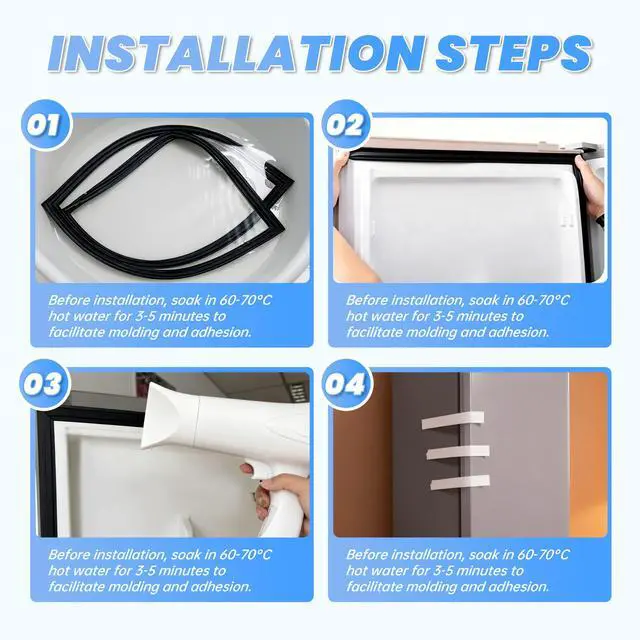 INSTALLATION STEPS

01

Before installation, soak in 60-70°C hot water for 3-5 minutes to facilitate molding and adhesion.

02

Before installation, soak in 60-70°C hot water for 3-5 minutes to facilitate molding and adhesion.

03

Before installation, soak in 60-70°C hot water for 3-5 minutes to facilitate molding and adhesion.

04

Before installation, soak in 60-70°C hot water for 3-5 minutes to facilitate molding and adhesion.