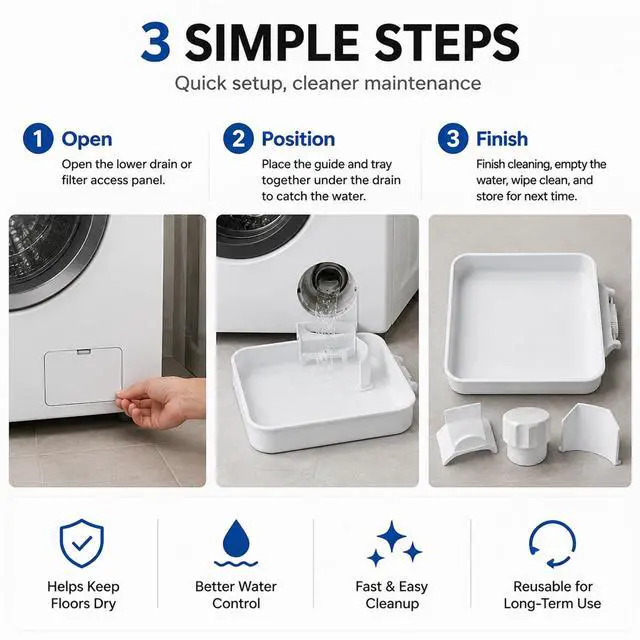 3 SIMPLE STEPS

Quick setup, cleaner maintenance

1 Open

Open the lower drain or filter access panel.

2 Position

Place the guide and tray together under the drain to catch the water.

3 Finish

Finish cleaning, empty the water, wipe clean, and store for next time.

Helps Keep Floors Dry

Better Water Control

Fast & Easy Cleanup

Reusable for Long-Term Use