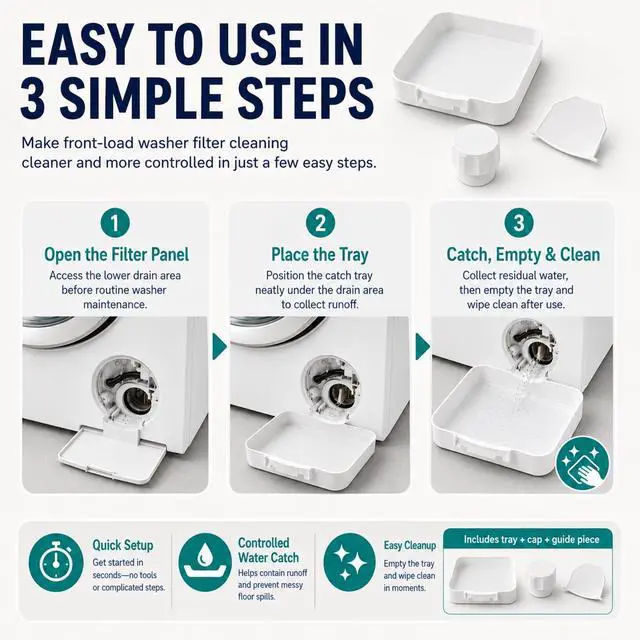 EASY TO USE IN 3 SIMPLE STEPS

Make front-load washer filter cleaning cleaner and more controlled in just a few easy steps.

1
Open the Filter Panel
Access the lower drain area before routine washer maintenance.

2
Place the Tray
Position the catch tray neatly under the drain area to collect runoff.

3
Catch, Empty & Clean
Collect residual water, then empty the tray and wipe clean after use.

Quick Setup
Get started in seconds—no tools or complicated steps.

Controlled Water Catch
Helps contain runoff and prevent messy floor spills.

Easy Cleanup
Empty the tray and wipe clean in moments.

Includes tray + cap + guide piece