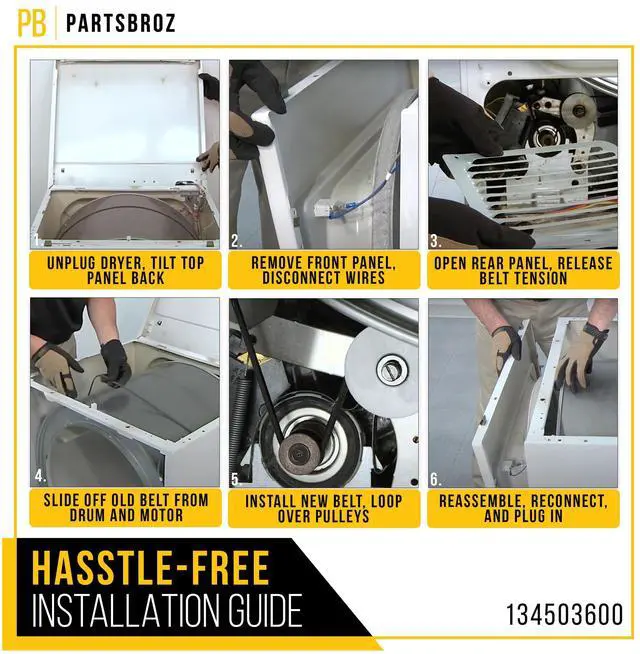 PB PARTSBROZ

1.
UNPLUG DRYER, TILT TOP PANEL BACK

2.
REMOVE FRONT PANEL, DISCONNECT WIRES

3.
OPEN REAR PANEL, RELEASE BELT TENSION

4.
SLIDE OFF OLD BELT FROM DRUM AND MOTOR

5.
INSTALL NEW BELT, LOOP OVER PULLEYS

6.
REASSEMBLE, RECONNECT, AND PLUG IN

HASSTLE-FREE
INSTALLATION GUIDE

134503600