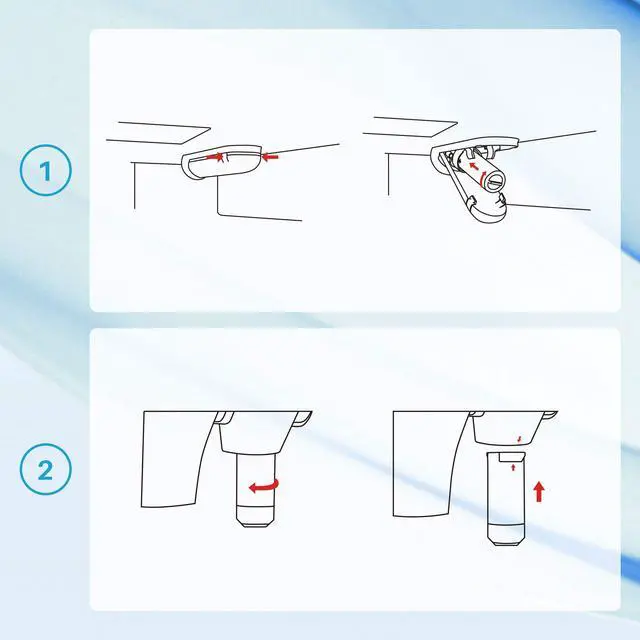 1

2