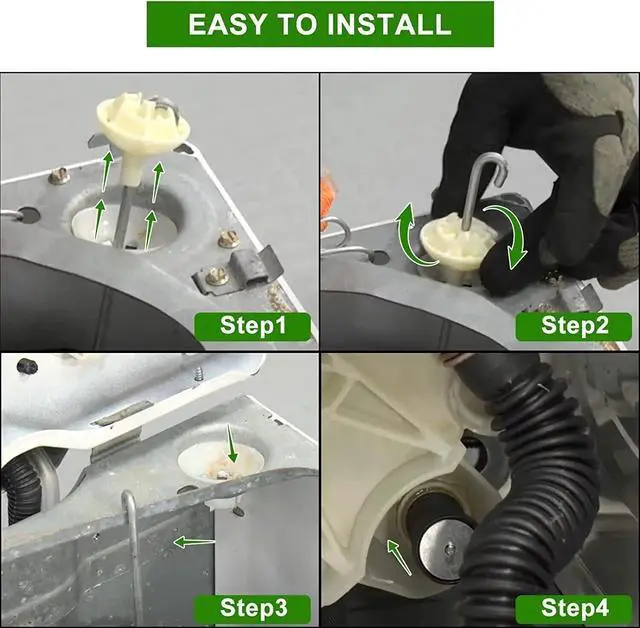 EASY TO INSTALL

Step1

Step2

Step3

Step4