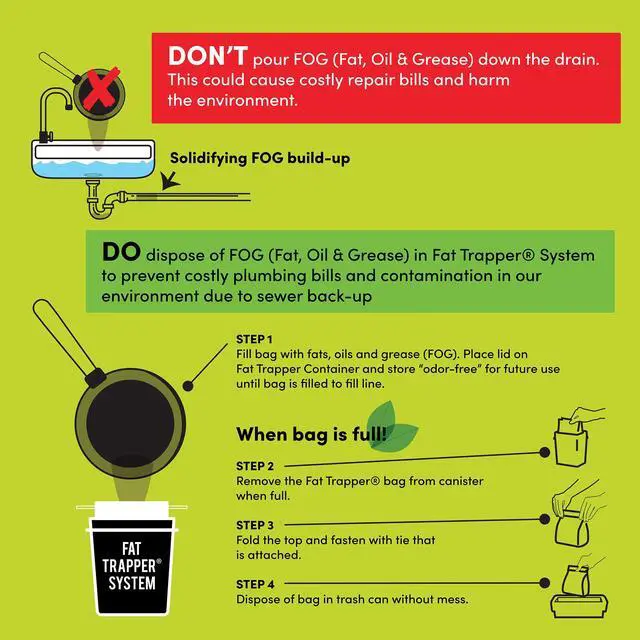 DON'T pour FOG (Fat, Oil & Grease) down the drain. This could cause costly repair bills and harm the environment.

Solidifying FOG build-up

DO dispose of FOG (Fat, Oil & Grease) in Fat Trapper® System to prevent costly plumbing bills and contamination in our environment due to sewer back-up

STEP 1
Fill bag with fats, oils and grease (FOG). Place lid on Fat Trapper Container and store "odor-free" for future use until bag is filled to fill line.

When bag is full!

STEP 2
Remove the Fat Trapper® bag from canister when full.

STEP 3
Fold the top and fasten with tie that is attached.

STEP 4
Dispose of bag in trash can without mess.

FAT TRAPPER® SYSTEM