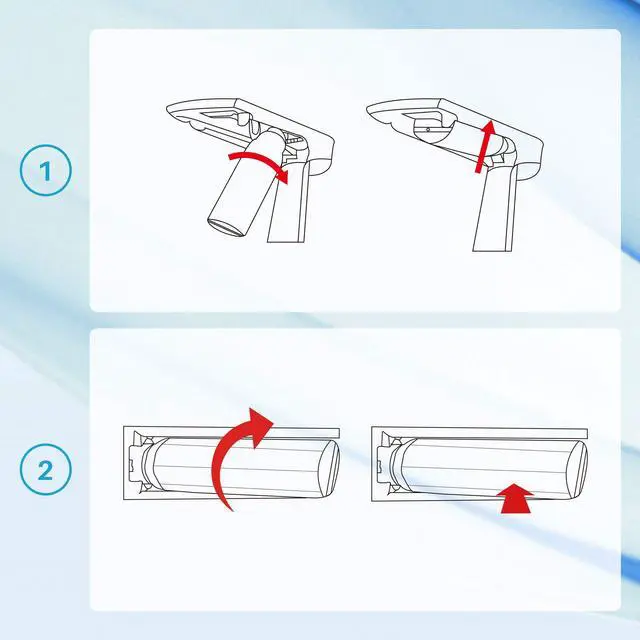 1

2