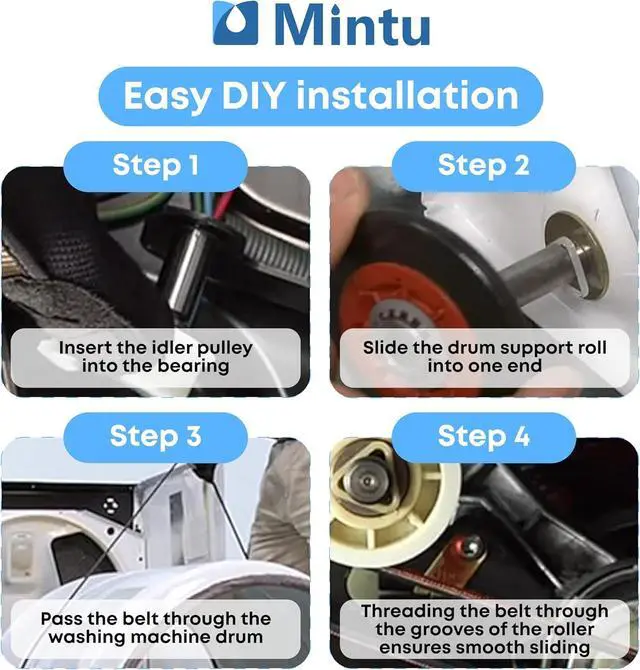 Mintu

Easy DIY installation

Step 1

Insert the idler pulley into the bearing

Step 2

Slide the drum support roll into one end

Step 3

Pass the belt through the washing machine drum

Step 4

Threading the belt through the grooves of the roller ensures smooth sliding