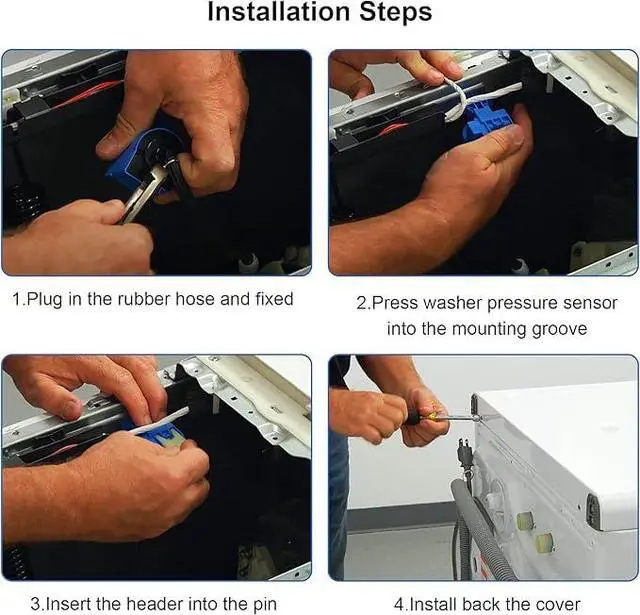 Installation Steps

1.Plug in the rubber hose and fixed

2.Press washer pressure sensor into the mounting groove

3.Insert the header into the pin

4.Install back the cover