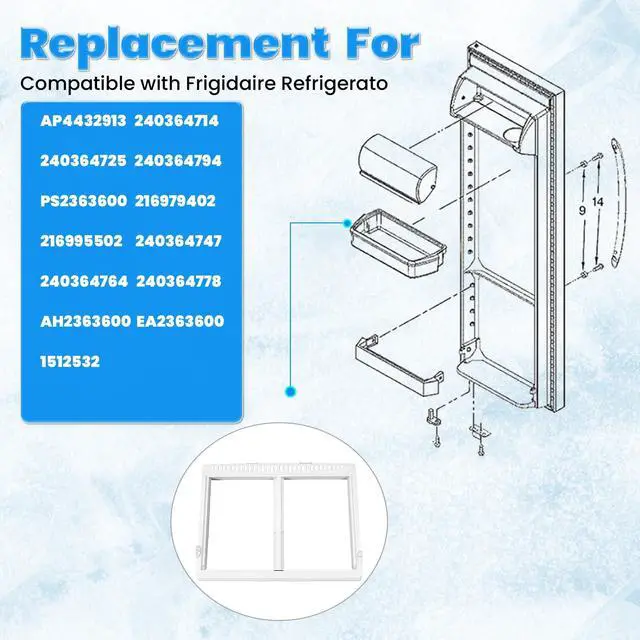 Replacement For

Compatible with Frigidaire Refrigerato

AP4432913 240364714

240364725 240364794

PS2363600 216979402

216995502 240364747

240364764 240364778

AH2363600 EA2363600

1512532

9

14