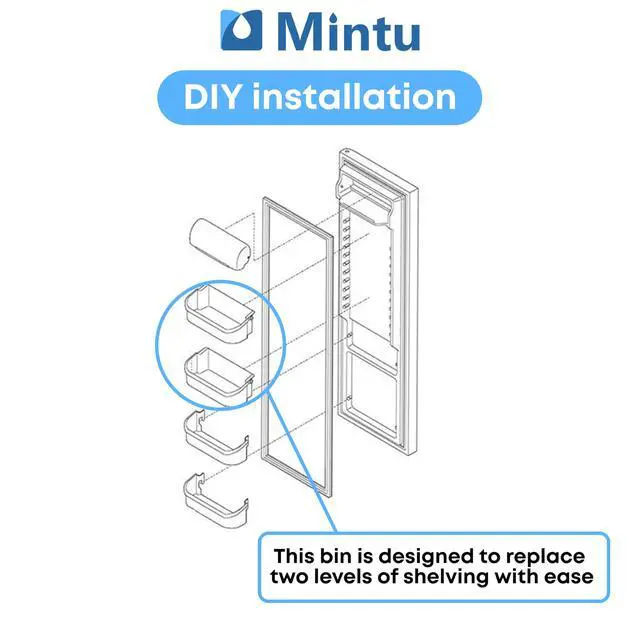 Mintu

DIY installation

This bin is designed to replace two levels of shelving with ease