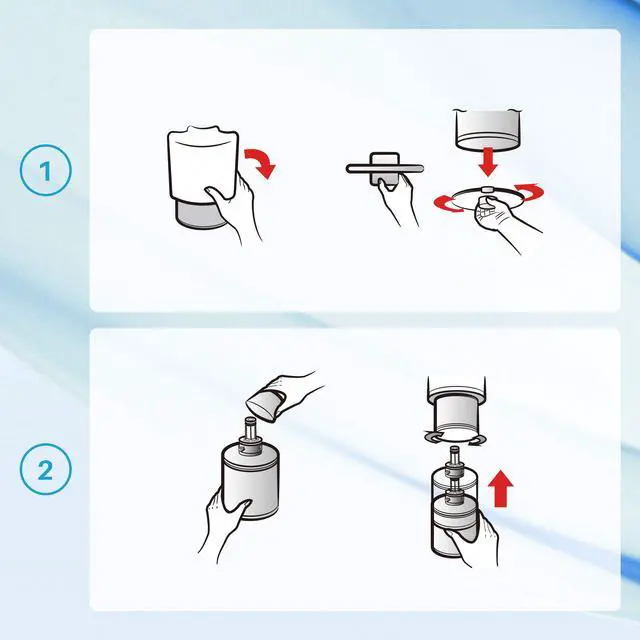 1

2