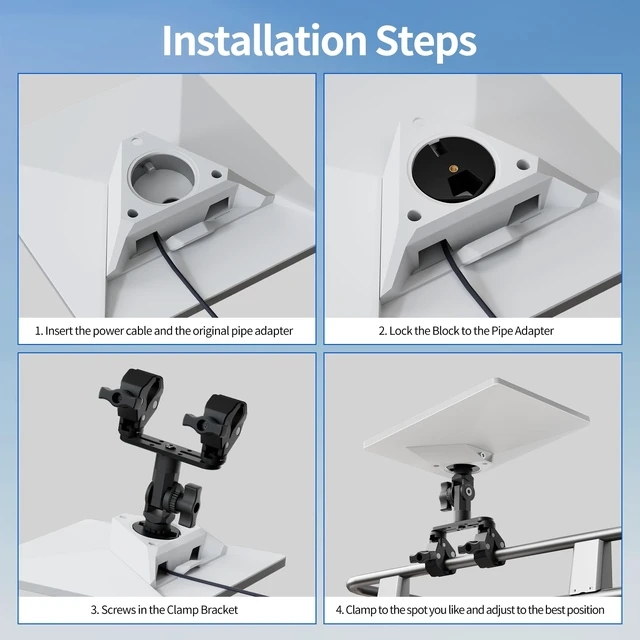 Installation Steps

1. Insert the power cable and the original pipe adapter

2. Lock the Block to the Pipe Adapter

3. Screws in the Clamp Bracket

4. Clamp to the spot you like and adjust to the best position