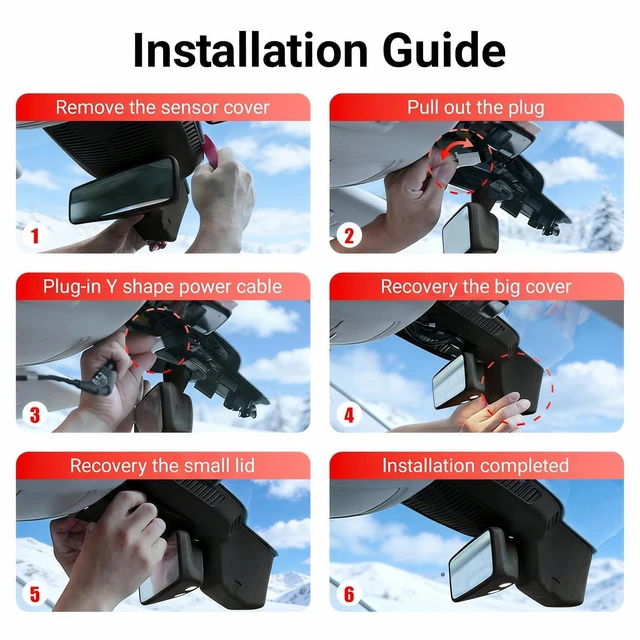 Installation Guide

Remove the sensor cover

1

Pull out the plug

2

Plug-in Y shape power cable

3

Recovery the big cover

4

Recovery the small lid

5

Installation completed

6