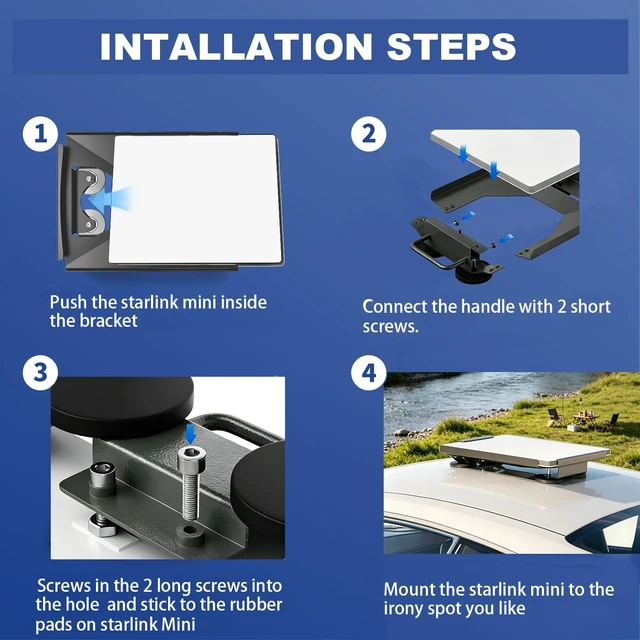 INTALLATION STEPS

1

Push the starlink mini inside the bracket

2

Connect the handle with 2 short screws.

3

Screws in the 2 long screws into the hole and stick to the rubber pads on starlink Mini

4

Mount the starlink mini to the irony spot you like