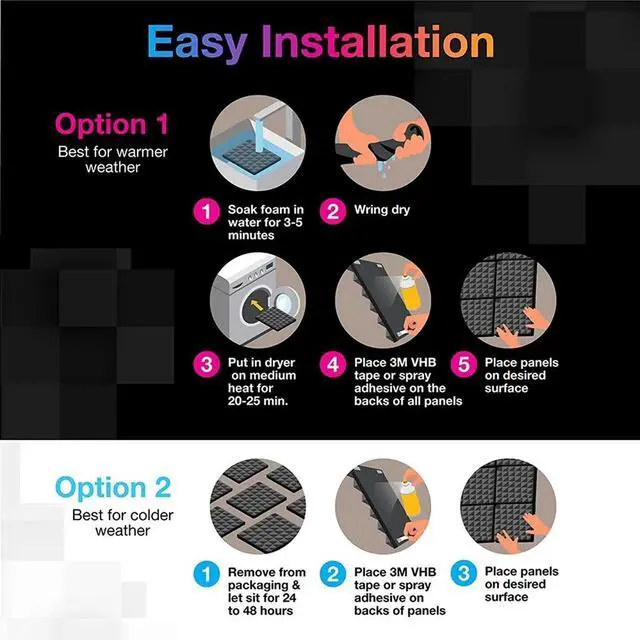 Easy Installation

Option 1
Best for warmer weather

1 Soak foam in water for 3-5 minutes

2 Wring dry

3 Put in dryer on medium heat for 20-25 min.

4 Place 3M VHB tape or spray adhesive on the backs of all panels

5 Place panels on desired surface

Option 2
Best for colder weather

1 Remove from packaging & let sit for 24 to 48 hours

2 Place 3M VHB tape or spray adhesive on backs of panels

3 Place panels on desired surface