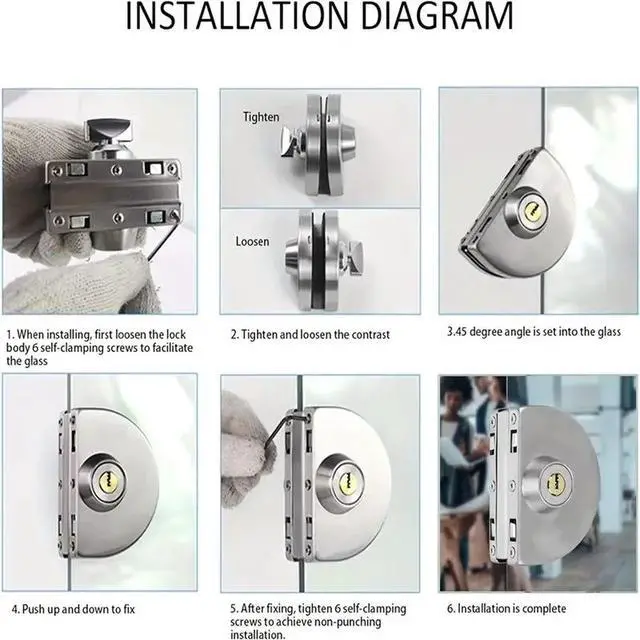 INSTALLATION DIAGRAM

Tighten

Loosen

1. When installing, first loosen the lock body 6 self-clamping screws to facilitate the glass

2. Tighten and loosen the contrast

3.45 degree angle is set into the glass

4. Push up and down to fix

5. After fixing, tighten 6 self-clamping screws to achieve non-punching installation.

6. Installation is complete