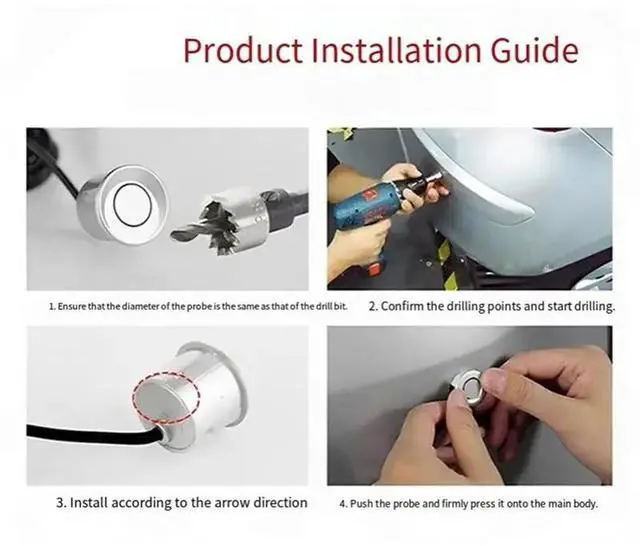 Product Installation Guide

1. Ensure that the diameter of the probe is the same as that of the drill bit.

2. Confirm the drilling points and start drilling.

3. Install according to the arrow direction

4. Push the probe and firmly press it onto the main body.