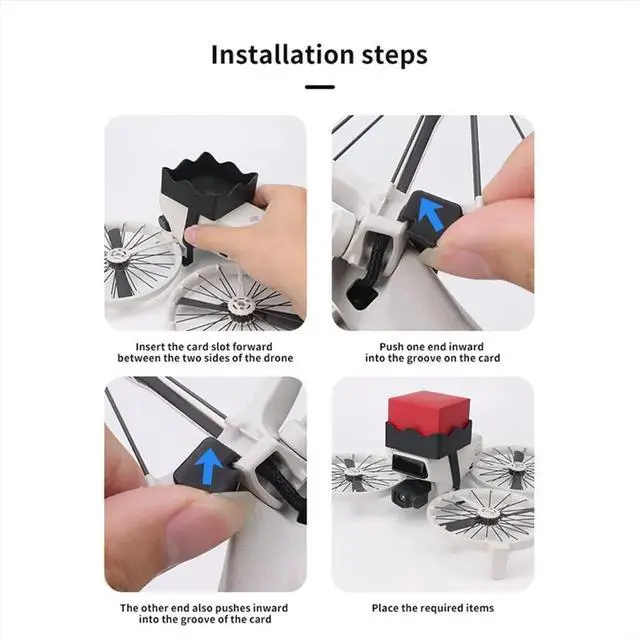 Installation steps

Insert the card slot forward between the two sides of the drone

Push one end inward into the groove on the card

The other end also pushes inward into the groove of the card

Place the required items