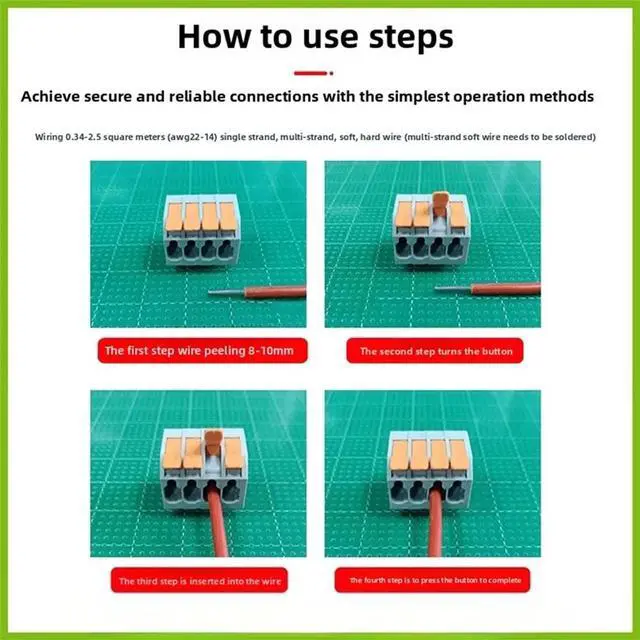 How to use steps

Achieve secure and reliable connections with the simplest operation methods

Wiring 0.34-2.5 square meters (awg22-14) single strand, multi-strand, soft, hard wire (multi-strand soft wire needs to be soldered)

The first step wire peeling 8-10mm

The second step turns the button

The third step is inserted into the wire

The fourth step is to press the button to complete