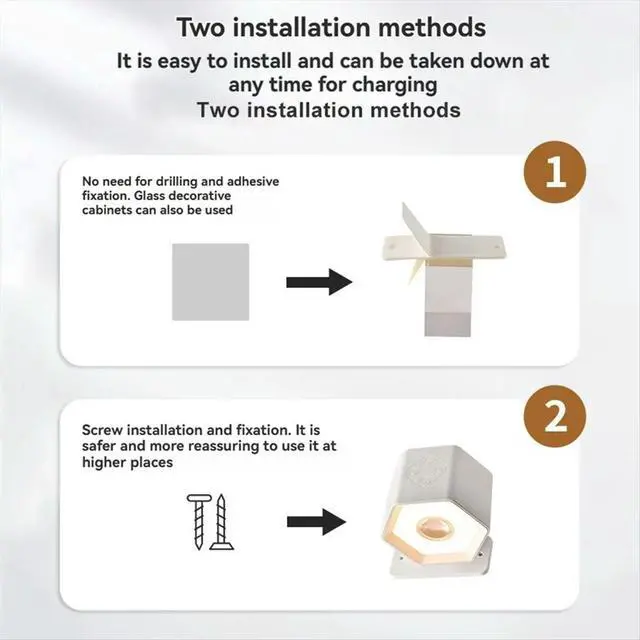 Two installation methods

It is easy to install and can be taken down at any time for charging
Two installation methods

1

No need for drilling and adhesive fixation. Glass decorative cabinets can also be used

2

Screw installation and fixation. It is safer and more reassuring to use it at higher places