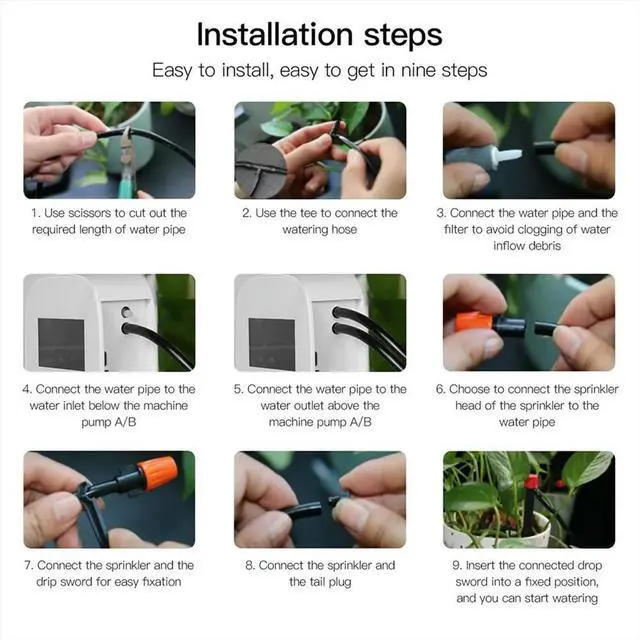 Installation steps

Easy to install, easy to get in nine steps

1. Use scissors to cut out the required length of water pipe

2. Use the tee to connect the watering hose

3. Connect the water pipe and the filter to avoid clogging of water inflow debris

4. Connect the water pipe to the water inlet below the machine pump A/B

5. Connect the water pipe to the water outlet above the machine pump A/B

6. Choose to connect the sprinkler head of the sprinkler to the water pipe

7. Connect the sprinkler and the drip sword for easy fixation

8. Connect the sprinkler and the tail plug

9. Insert the connected drop sword into a fixed position, and you can start watering