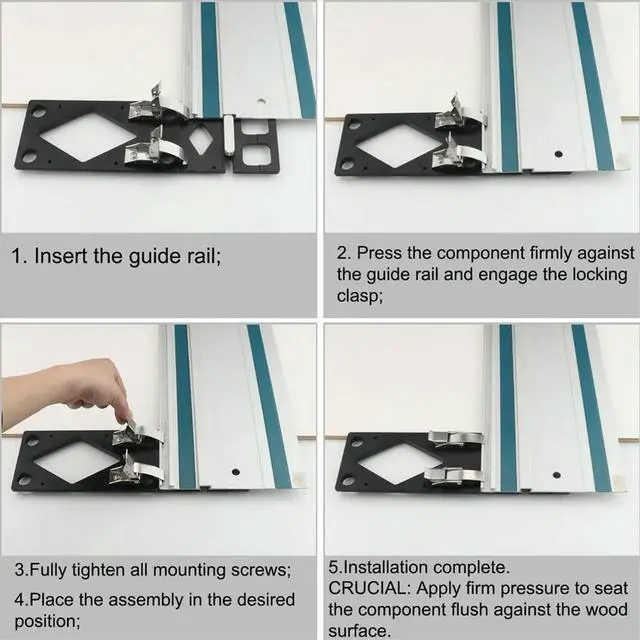 1. Insert the guide rail;

2. Press the component firmly against the guide rail and engage the locking clasp;

3.Fully tighten all mounting screws;

4.Place the assembly in the desired position;

5.Installation complete.

CRUCIAL: Apply firm pressure to seat the component flush against the wood surface.