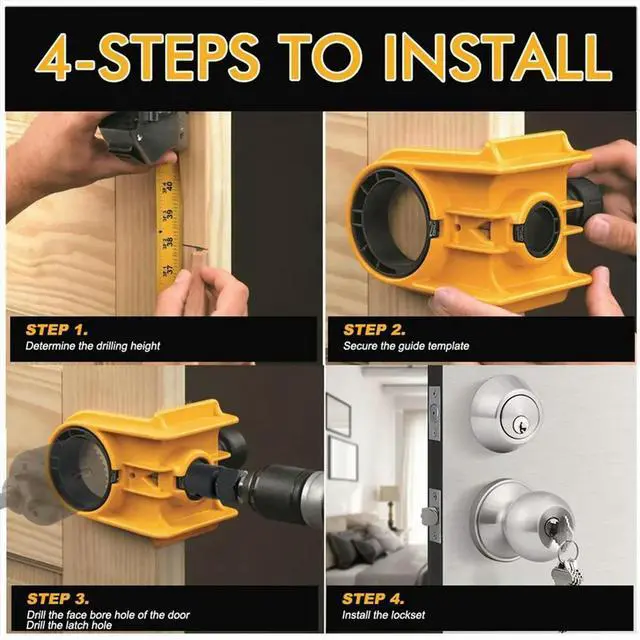 4-STEPS TO INSTALL

40
39
38
37

STEP 1.
Determine the drilling height

STEP 2.
Secure the guide template

STEP 3.
Drill the face bore hole of the door
Drill the latch hole

STEP 4.
Install the lockset