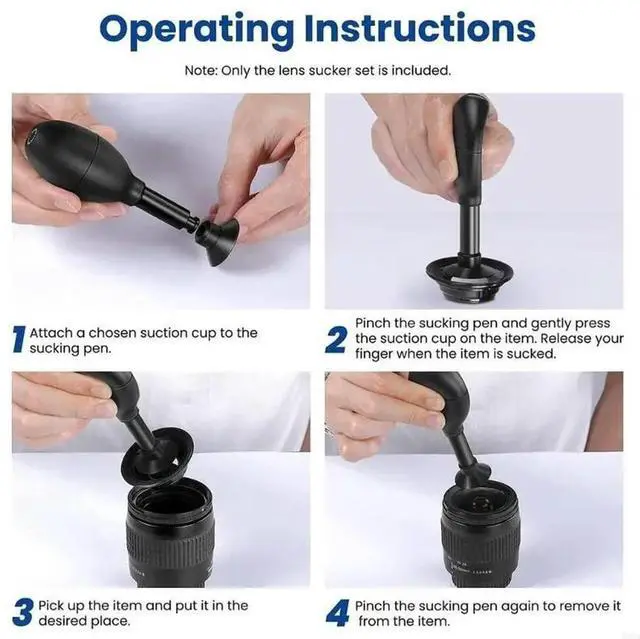 Operating Instructions

Note: Only the lens sucker set is included.

1 Attach a chosen suction cup to the sucking pen.

2 Pinch the sucking pen and gently press the suction cup on the item. Release your finger when the item is sucked.

3 Pick up the item and put it in the desired place.

4 Pinch the sucking pen again to remove it from the item.