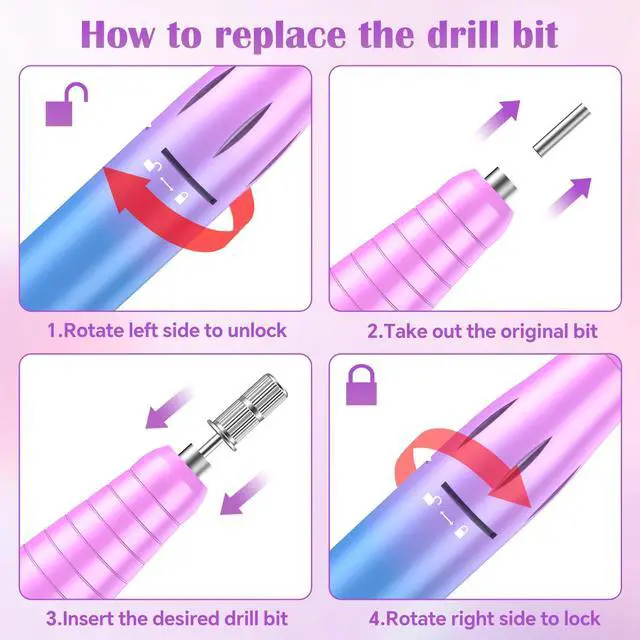 How to replace the drill bit

1.Rotate left side to unlock

2.Take out the original bit

3.Insert the desired drill bit

4.Rotate right side to lock