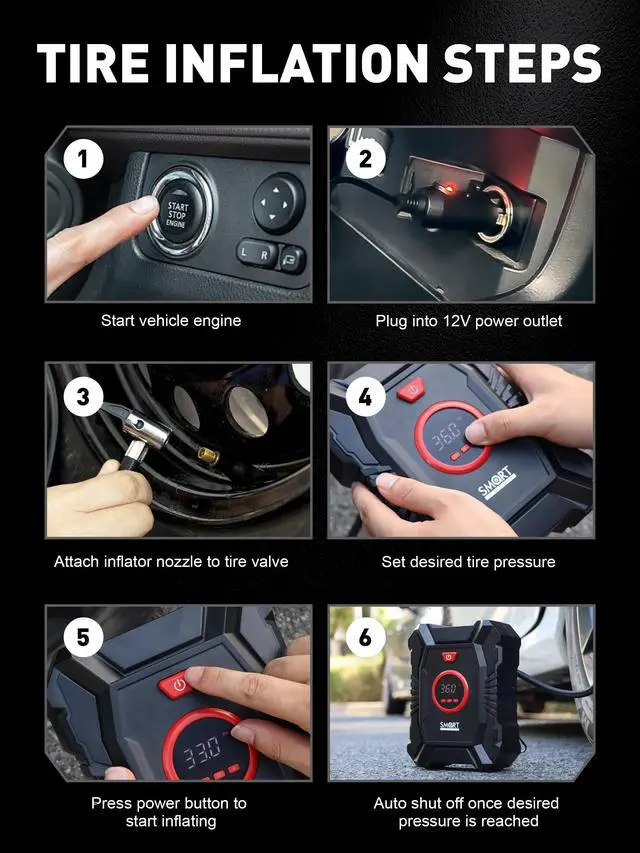 TIRE INFLATION STEPS

1
START STOP ENGINE
L R
Start vehicle engine

2
Plug into 12V power outlet

3
Attach inflator nozzle to tire valve

4
36.0
SMART
Set desired tire pressure

5
33.0
Press power button to start inflating

6
36.0
SMART
Auto shut off once desired pressure is reached