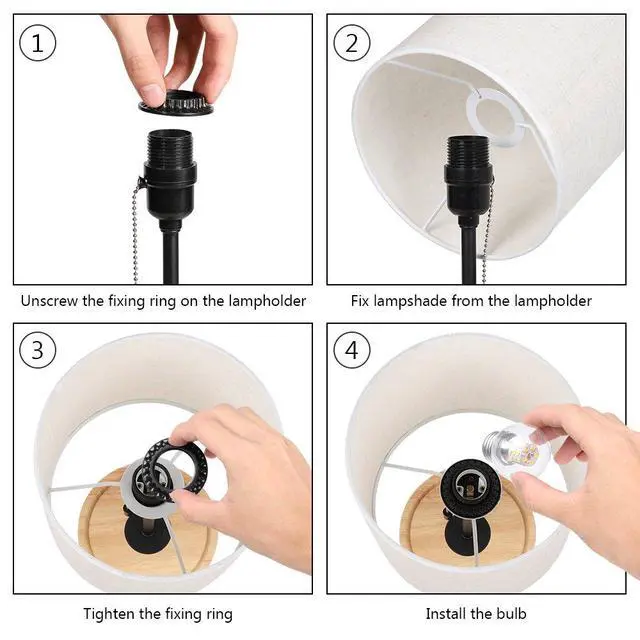 1

Unscrew the fixing ring on the lampholder

2

Fix lampshade from the lampholder

3

Tighten the fixing ring

4

Install the bulb