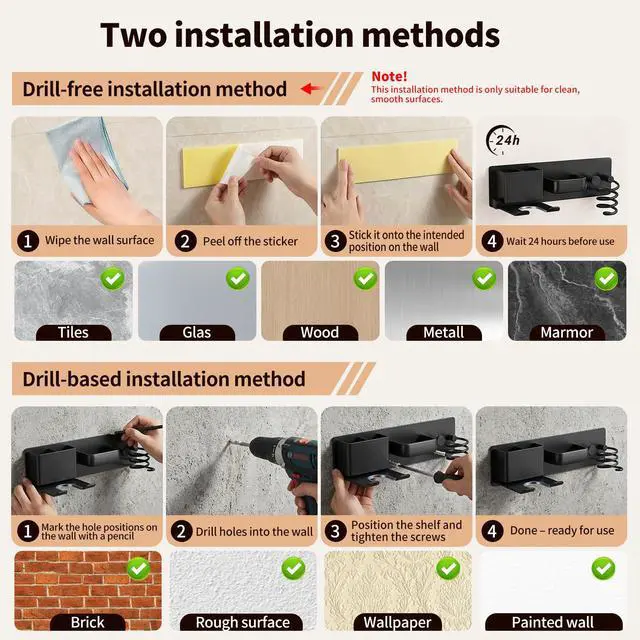 Two installation methods

Drill-free installation method

Note!
This installation method is only suitable for clean, smooth surfaces.

24h

1 Wipe the wall surface

2 Peel off the sticker

3 Stick it onto the intended position on the wall

4 Wait 24 hours before use

Tiles

Glas

Wood

Metall

Marmor

Drill-based installation method

1 Mark the hole positions on the wall with a pencil

2 Drill holes into the wall

3 Position the shelf and tighten the screws

4 Done – ready for use

Brick

Rough surface

Wallpaper

Painted wall