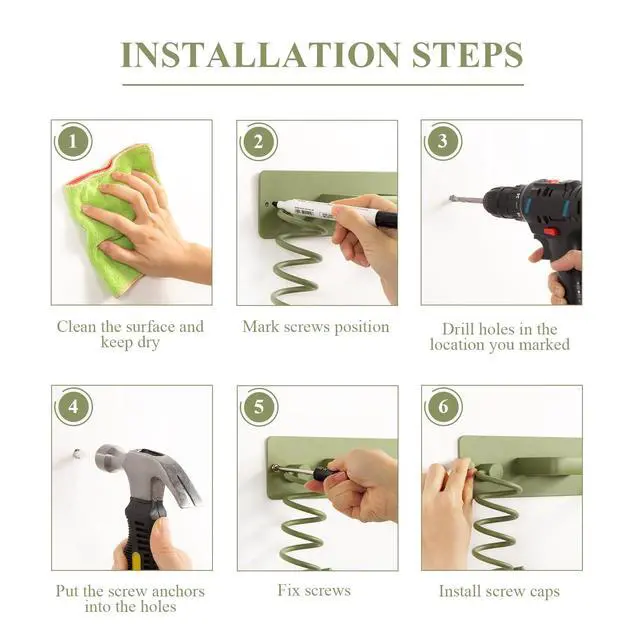 INSTALLATION STEPS

1

Clean the surface and keep dry

2

Mark screws position

3

Drill holes in the location you marked

4

Put the screw anchors into the holes

5

Fix screws

6

Install screw caps