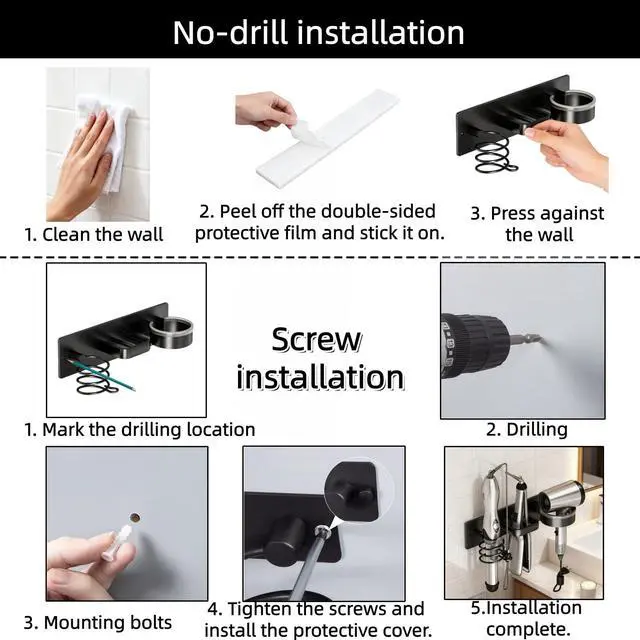 No-drill installation

1. Clean the wall

2. Peel off the double-sided protective film and stick it on.

3. Press against the wall

Screw installation

1. Mark the drilling location

2. Drilling

3. Mounting bolts

4. Tighten the screws and install the protective cover.

5.Installation complete.