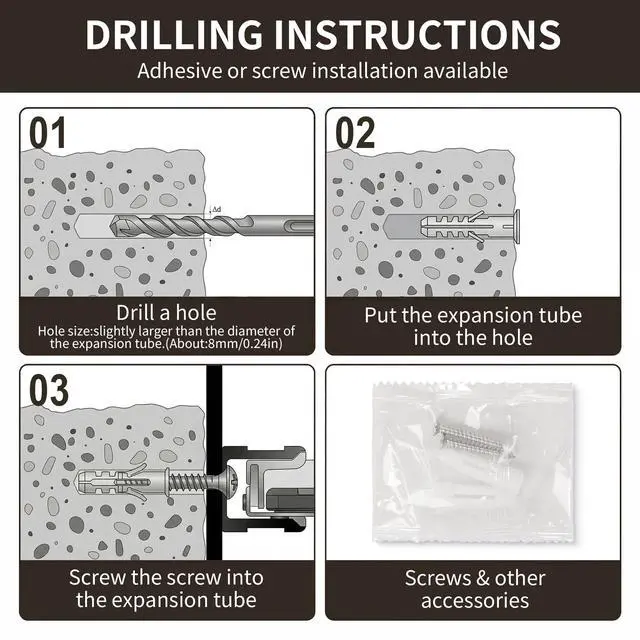 DRILLING INSTRUCTIONS
Adhesive or screw installation available

01

Δd

Drill a hole
Hole size:slightly larger than the diameter of the expansion tube.(About:8mm/0.24in)

02

Put the expansion tube into the hole

03

Screw the screw into the expansion tube

Screws & other accessories