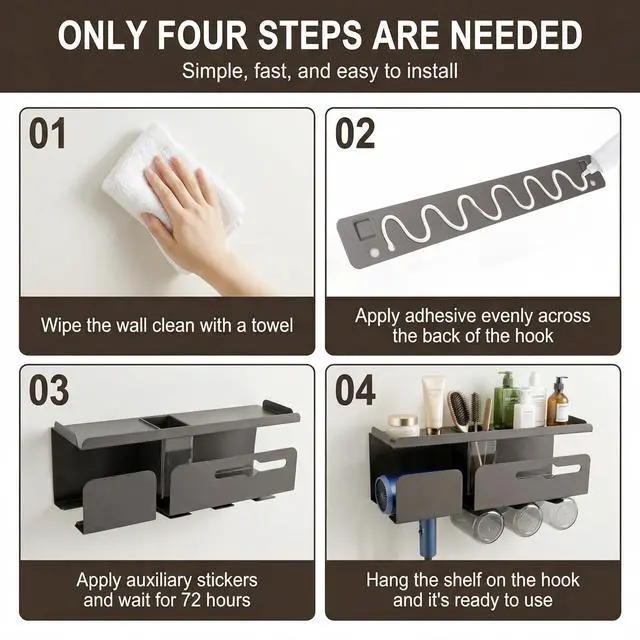 ONLY FOUR STEPS ARE NEEDED
Simple, fast, and easy to install

01
Wipe the wall clean with a towel

02
Apply adhesive evenly across the back of the hook

03
Apply auxiliary stickers and wait for 72 hours

04
Hang the shelf on the hook and it's ready to use