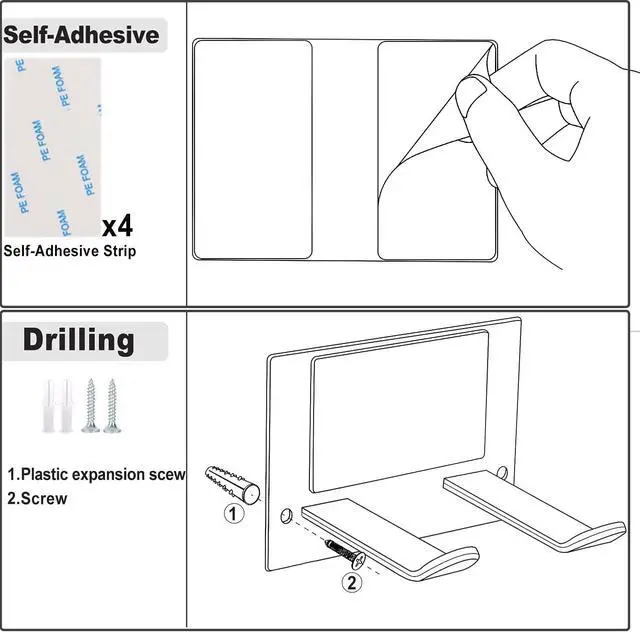 Self-Adhesive

PE FOAM
PE FOAM
PE FOAM
PE FOAM
PE FOAM
PE FOAM

x4

Self-Adhesive Strip

Drilling

1.Plastic expansion scew
2.Screw

1
2